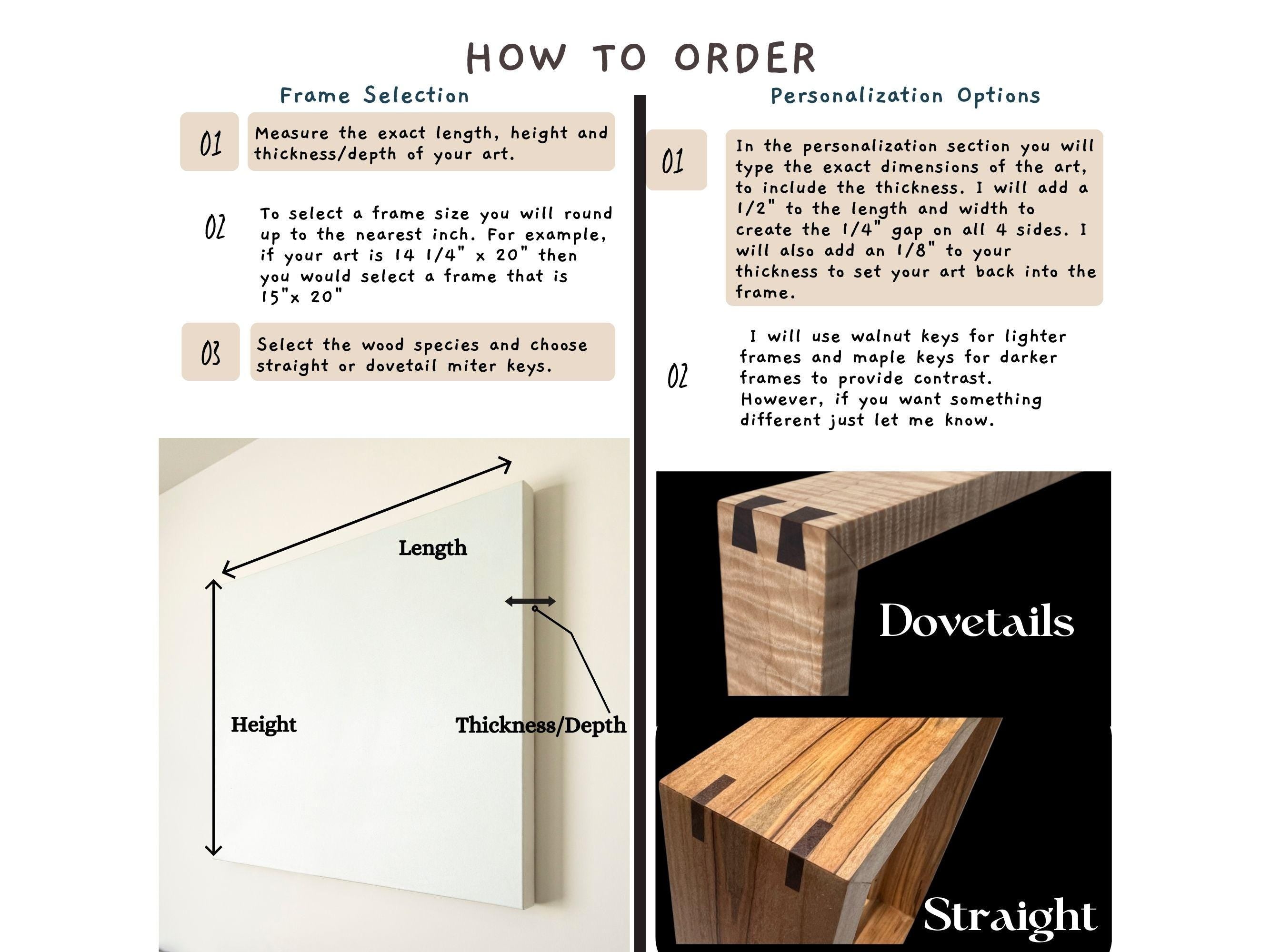 HOW TO ORDER

Frame Selection

01 Measure the exact length, height and thickness/depth of your art.

02 To select a frame size you will round up to the nearest inch. For example, if your art is 14 1/4" x 20" then you would select a frame that is 15"x 20"

03 Select the wood species and choose straight or dovetail miter keys.

Length

Height

Thickness/Depth

Personalization Options

01 In the personalization section you will type the exact dimensions of the art, to include the thickness. I will add a 1/2" to the length and width to create the 1/4" gap on all 4 sides. I will also add an 1/8" to your thickness to set your art back into the frame.

02 I will use walnut keys for lighter frames and maple keys for darker frames to provide contrast. However, if you want something different just let me know.

Dovetails

Straight